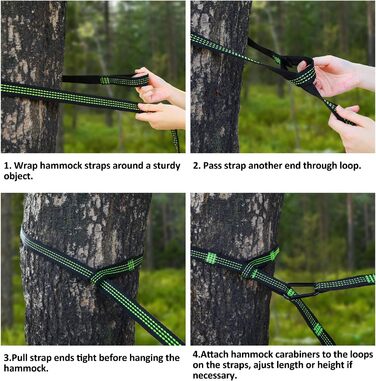 1. Wrap hammock straps around a sturdy object.

2. Pass strap another end through loop.

3.Pull strap ends tight before hanging the hammock.

4.Attach hammock carabiners to the loops on the straps, ajust length or height if necessary.