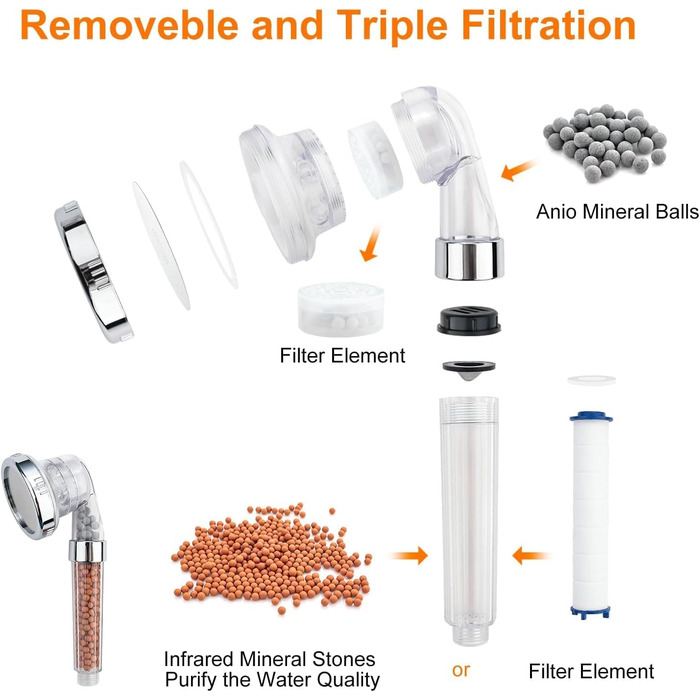 Removeble and Triple Filtration

Anio Mineral Balls

Filter Element

Infrared Mineral Stones Purify the Water Quality

or

Filter Element