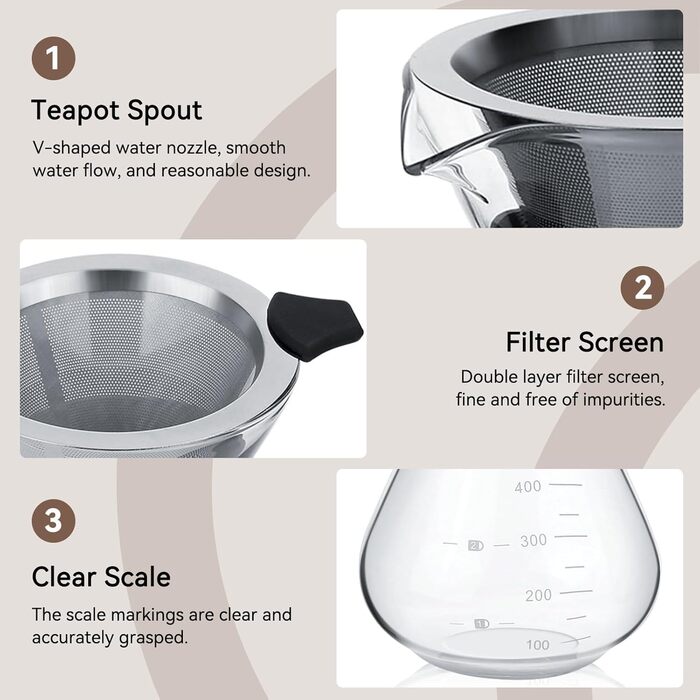 1

Teapot Spout

V-shaped water nozzle, smooth water flow, and reasonable design.

2

Filter Screen

Double layer filter screen, fine and free of impurities.

3

Clear Scale

The scale markings are clear and accurately grasped.

400

2

300

200

1

100