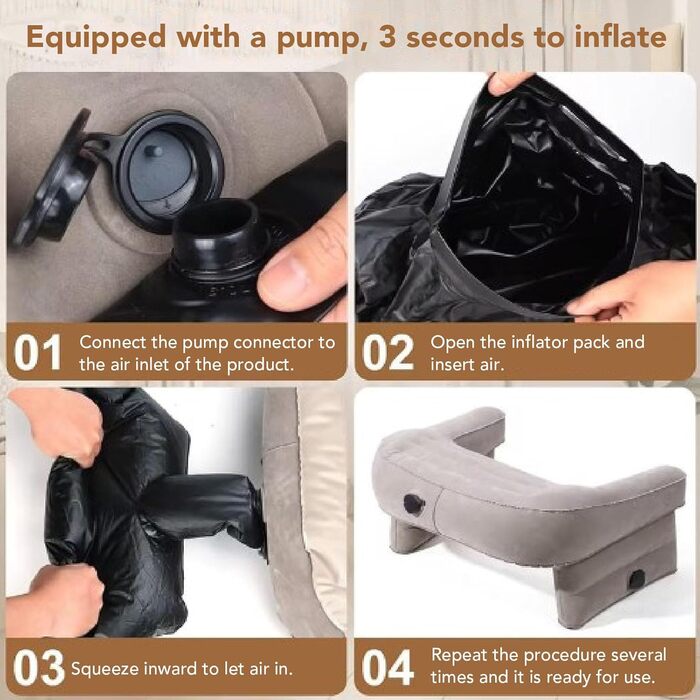 Equipped with a pump, 3 seconds to inflate

01 Connect the pump connector to the air inlet of the product.

02 Open the inflator pack and insert air.

03 Squeeze inward to let air in.

04 Repeat the procedure several times and it is ready for use.