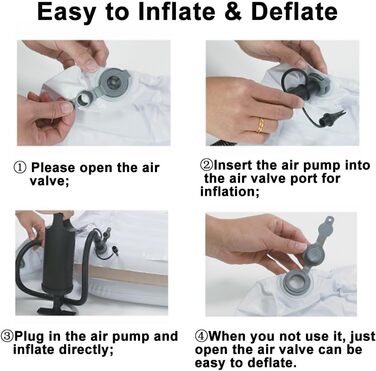 Easy to Inflate & Deflate

① Please open the air valve;

②Insert the air pump into the air valve port for inflation;

③Plug in the air pump and inflate directly;

④When you not use it, just open the air valve can be easy to deflate.