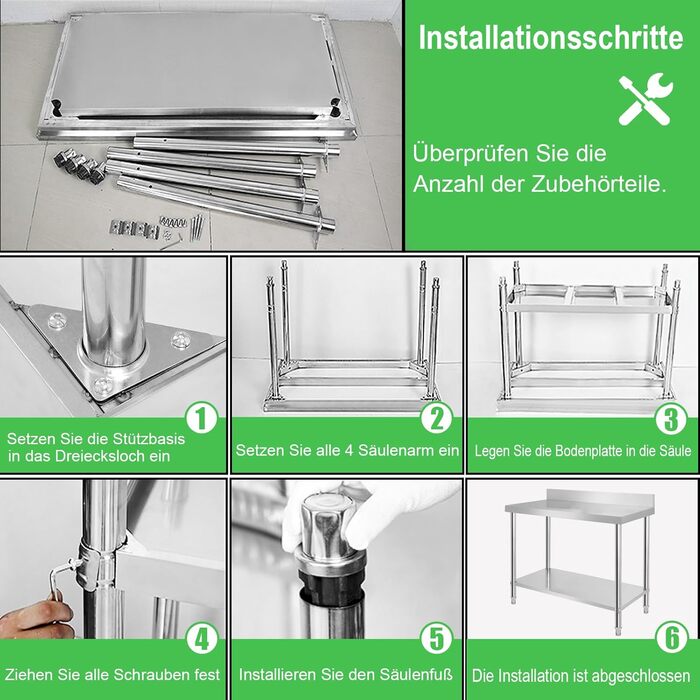 Installationsschritte

Überprüfen Sie die Anzahl der Zubehörteile.

1
Setzen Sie die Stützbasis in das Dreiecksloch ein

2
Setzen Sie alle 4 Säulenarm ein

3
Legen Sie die Bodenplatte in die Säule

4
Ziehen Sie alle Schrauben fest

5
Installieren Sie den Säulenfuß

6
Die Installation ist abgeschlossen