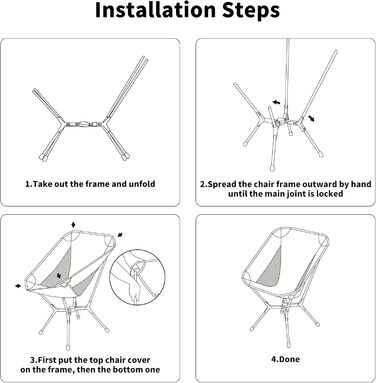 Installation Steps

1.Take out the frame and unfold

2.Spread the chair frame outward by hand until the main joint is locked

3.First put the top chair cover on the frame, then the bottom one

4.Done