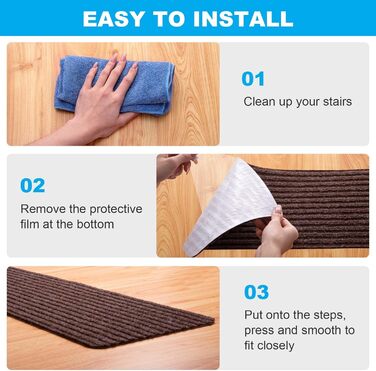 EASY TO INSTALL

01
Clean up your stairs

02
Remove the protective film at the bottom

03
Put onto the steps, press and smooth to fit closely