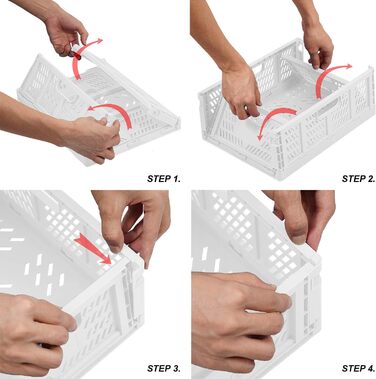 STEP 1.

STEP 2.

STEP 3.

STEP 4.