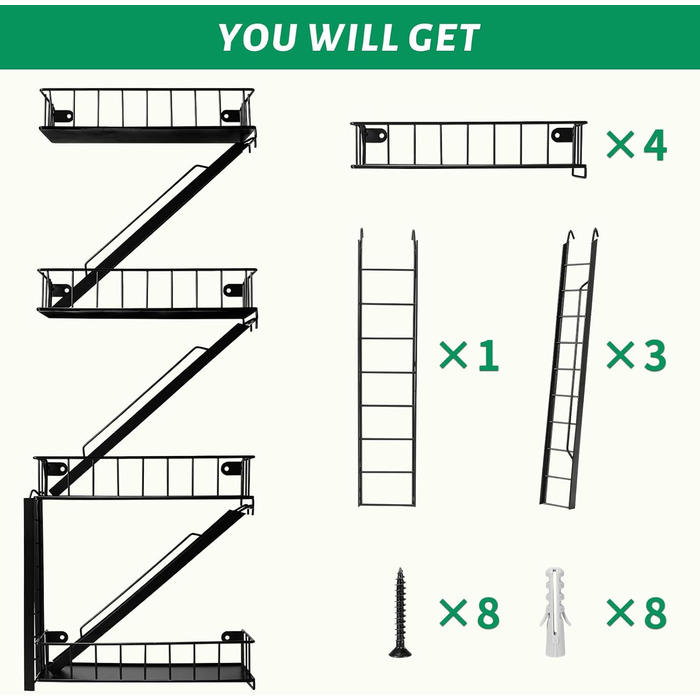 YOU WILL GET

×4

×1

×3

×8

×8