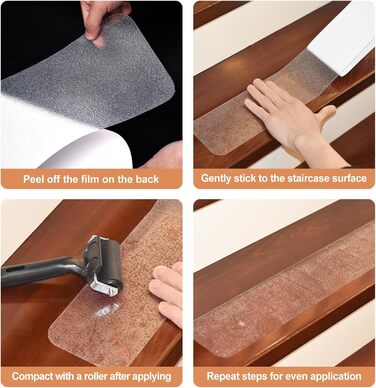 Peel off the film on the back

Gently stick to the staircase surface

Compact with a roller after applying

Repeat steps for even application