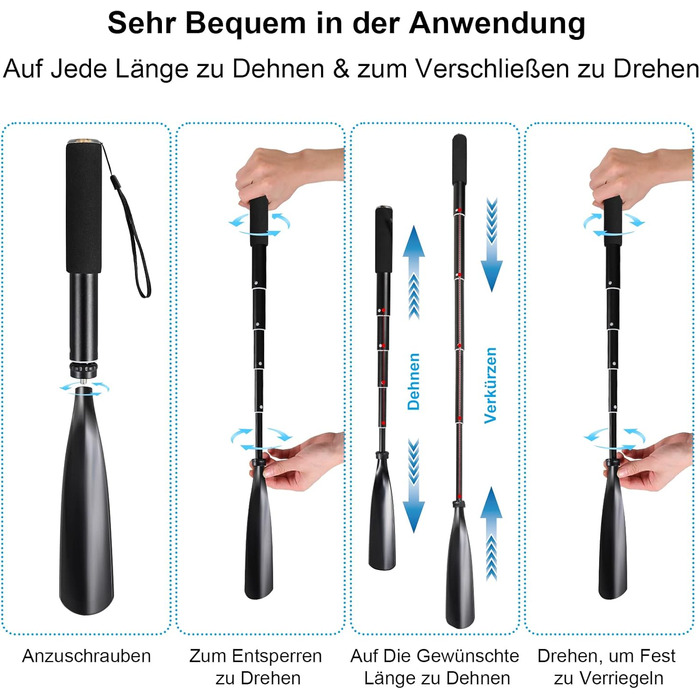 Sehr Bequem in der Anwendung

Auf Jede Länge zu Dehnen & zum Verschließen zu Drehen

Dehnen

Verkürzen

Anzuschrauben

Zum Entsperren zu Drehen

Auf Die Gewünschte Länge zu Dehnen

Drehen, um Fest zu Verriegeln