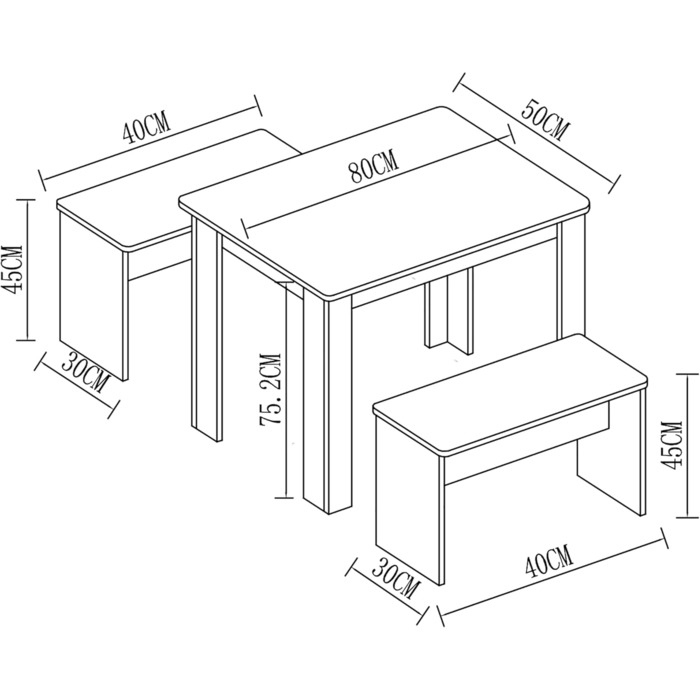 40CM
50CM
80CM
45CM
30CM
75.2CM
45CM
30CM
40CM