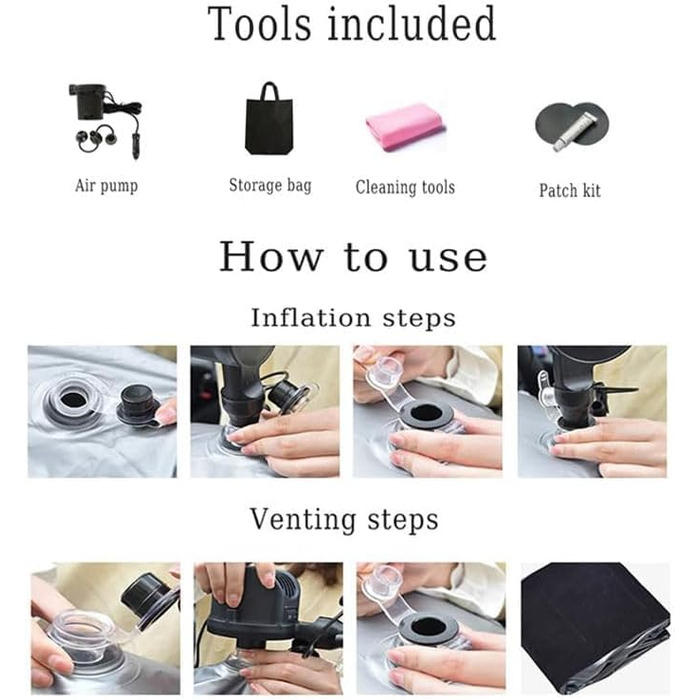 Tools included

Air pump

Storage bag

Cleaning tools

Patch kit

How to use

Inflation steps

Venting steps