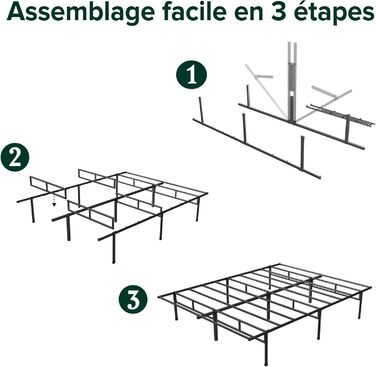 Assemblage facile en 3 étapes

1

2

3