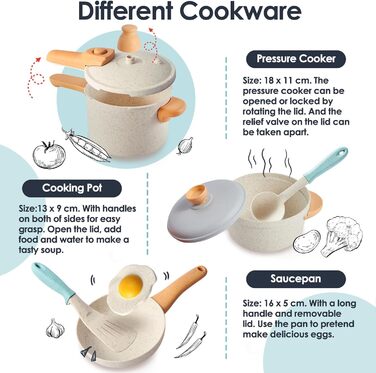 Different Cookware

Pressure Cooker

Size: 18 x 11 cm. The pressure cooker can be opened or locked by rotating the lid. And the relief valve on the lid can be taken apart.

Cooking Pot

Size:13 x 9 cm. With handles on both of sides for easy grasp. Open the lid, add food and water to make a tasty soup.

Saucepan

Size: 16 x 5 cm. With a long handle and removable lid. Use the pan to pretend make delicious eggs.