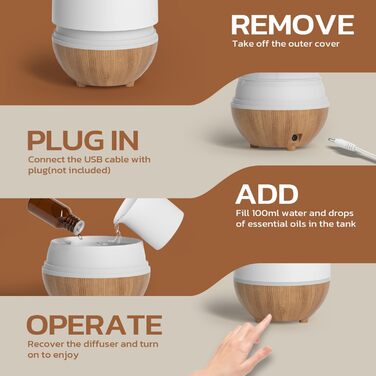 REMOVE
Take off the outer cover

PLUG IN
Connect the USB cable with plug(not included)

ADD
Fill 100ml water and drops of essential oils in the tank

OPERATE
Recover the diffuser and turn on to enjoy