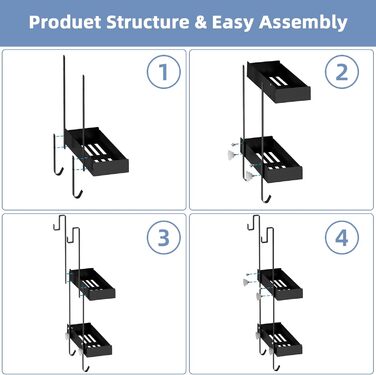 Produet Structure & Easy Assembly

1

2

3

4