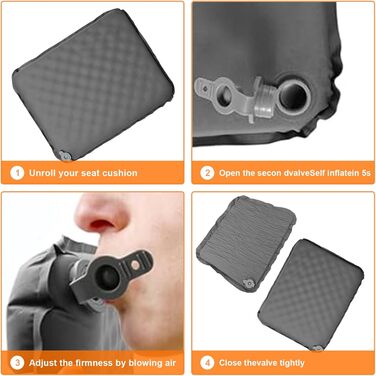 1 Unroll your seat cushion

2 Open the secon dvalveSelf inflatein 5s

3 Adjust the firmness by blowing air

4 Close thevalve tightly