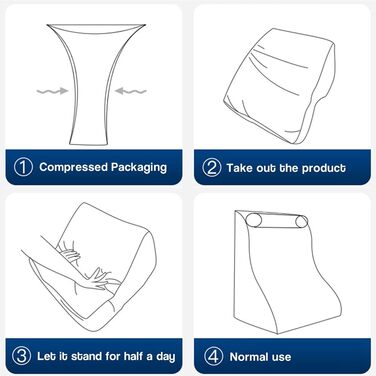 ① Compressed Packaging

② Take out the product

③ Let it stand for half a day

④ Normal use