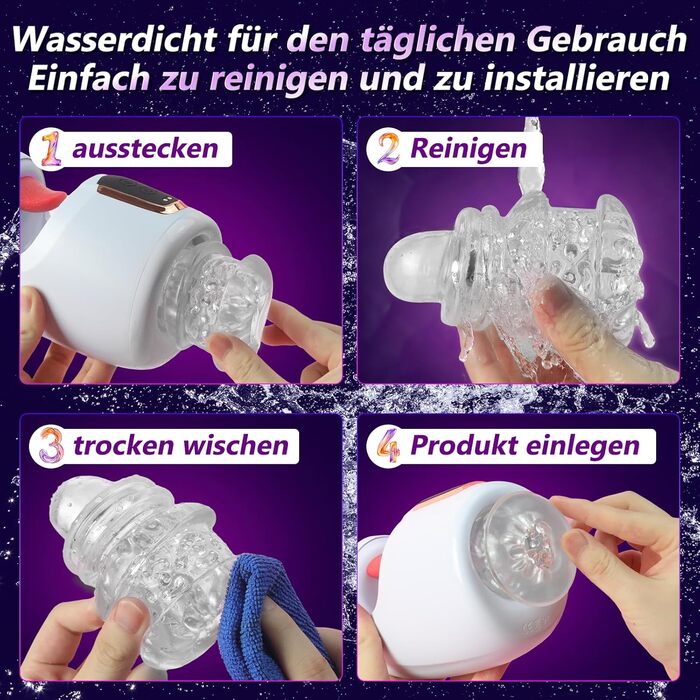 Wasserdicht für den täglichen Gebrauch
Einfach zu reinigen und zu installieren

1 ausstecken

2 Reinigen

3 trocken wischen

4 Produkt einlegen