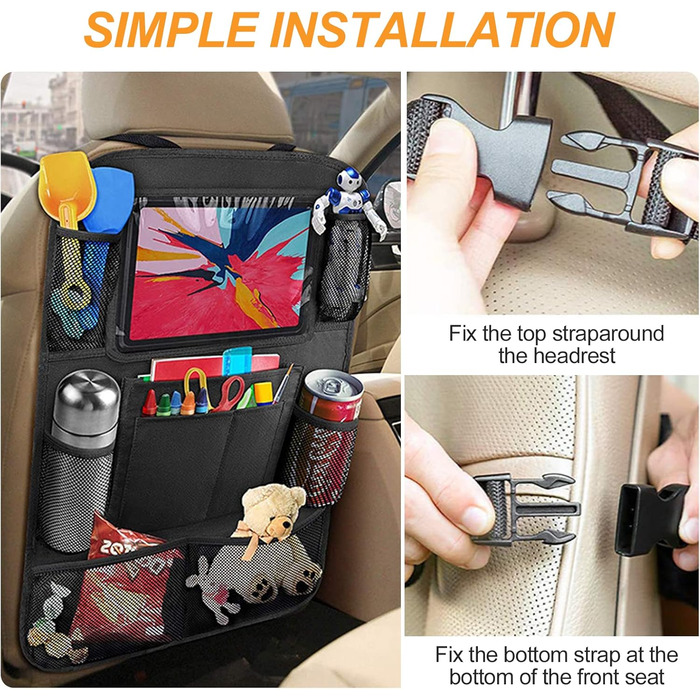 SIMPLE INSTALLATION

Fix the top straparound the headrest

Fix the bottom strap at the bottom of the front seat