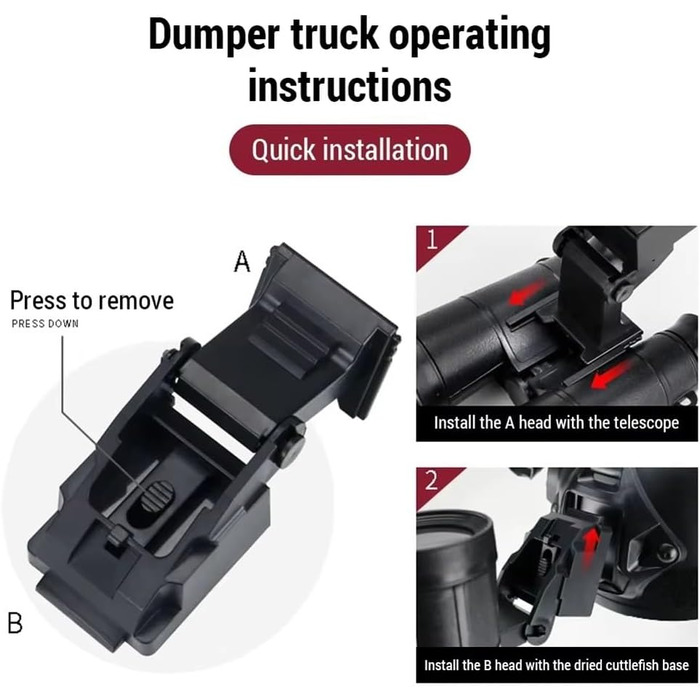 Dumper truck operating instructions

Quick installation

A

Press to remove
PRESS DOWN

B

1

Install the A head with the telescope

2

Install the B head with the dried cuttlefish base