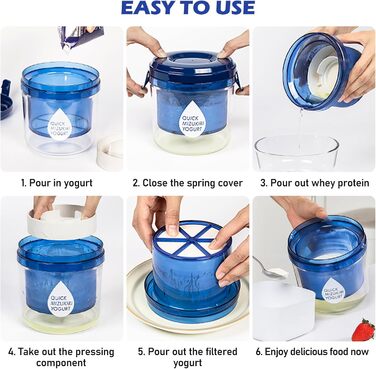 EASY TO USE

QUICK MIZUKIRI YOGURT

1. Pour in yogurt

QUICK MIZUKIRI YOGURT

2. Close the spring cover

3. Pour out whey protein

QUICK MIZUKIRI YOGURT

4. Take out the pressing component

5. Pour out the filtered yogurt

QUICK MIZUKIRI YOGURT

6. Enjoy delicious food now