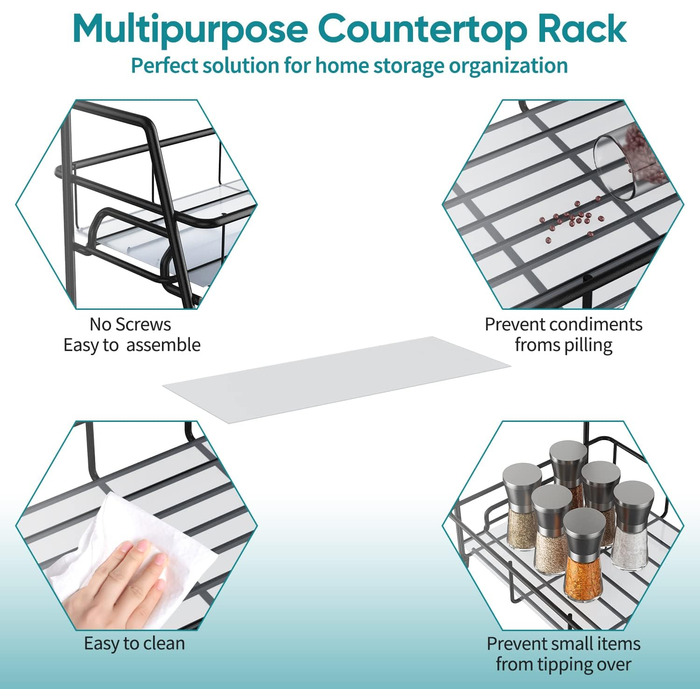 Multipurpose Countertop Rack
Perfect solution for home storage organization

No Screws
Easy to  assemble

Prevent condiments
froms pilling

Easy to clean

Prevent small items
from tipping over