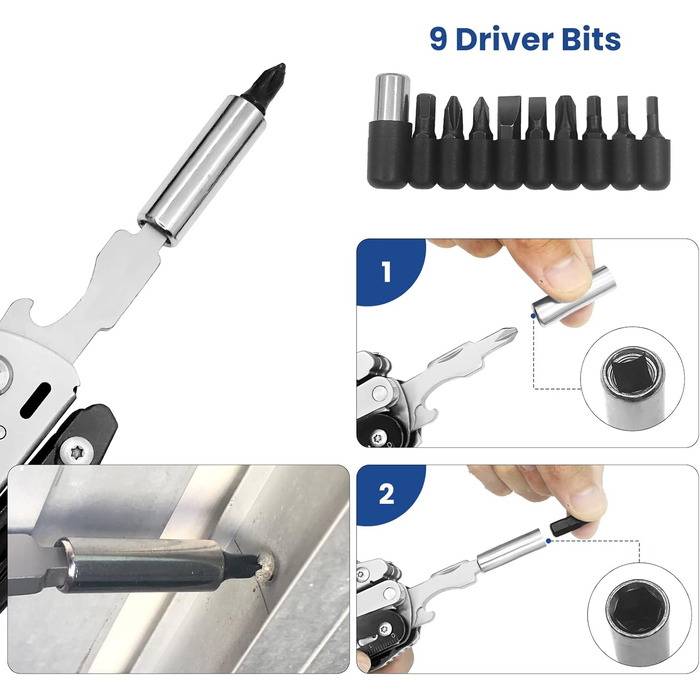 9 Driver Bits

1

2