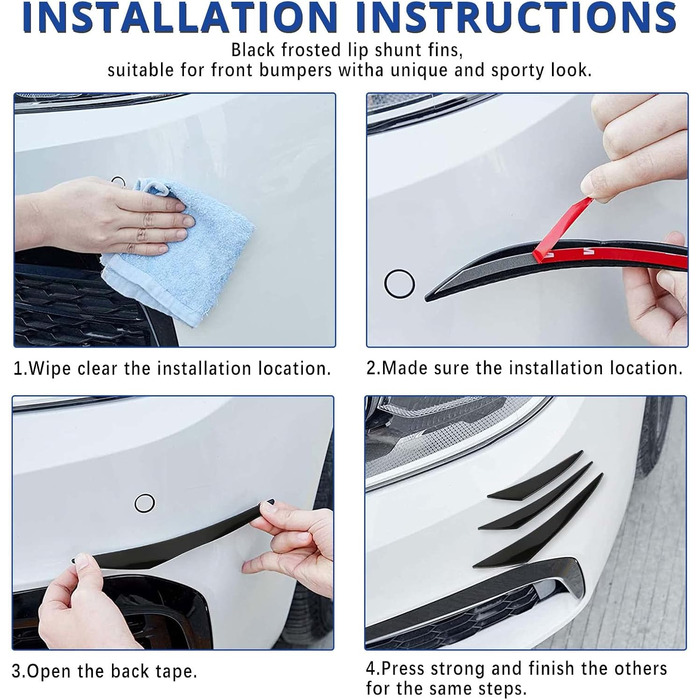 INSTALLATION INSTRUCTIONS

Black frosted lip shunt fins, suitable for front bumpers witha unique and sporty look.

1.Wipe clear the installation location.

2.Made sure the installation location.

3.Open the back tape.

4.Press strong and finish the others for the same steps.