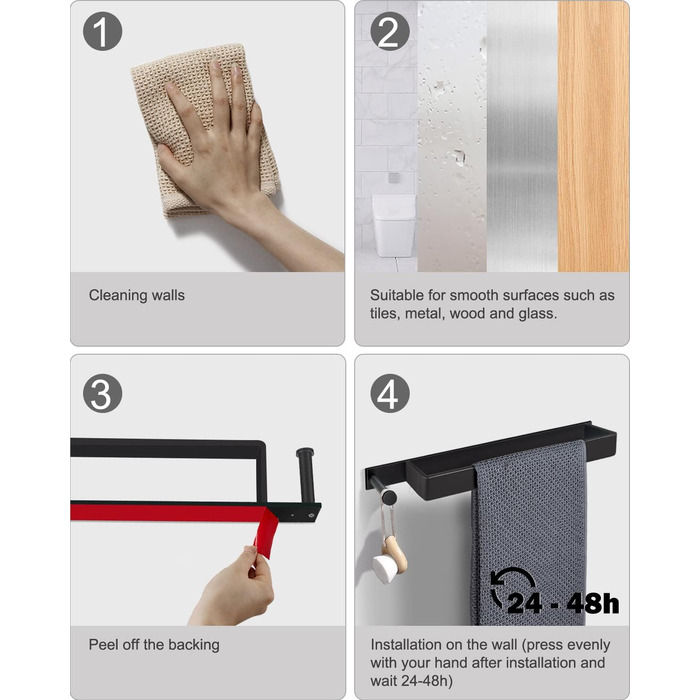 1

Cleaning walls

2

Suitable for smooth surfaces such as tiles, metal, wood and glass.

3

Peel off the backing

4

24 - 48h

Installation on the wall (press evenly with your hand after installation and wait 24-48h)