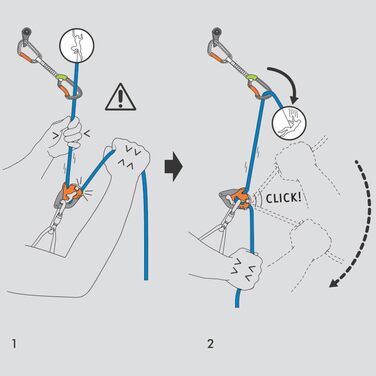 CLICK!

1

2