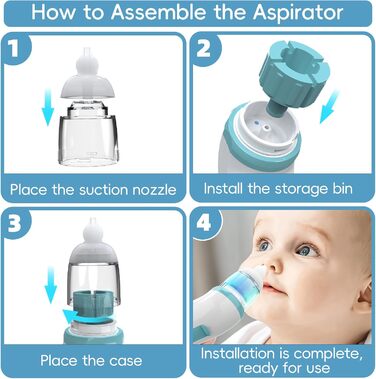 How to Assemble the Aspirator

1

Place the suction nozzle

2

Install the storage bin

3

Place the case

4

Installation is complete, ready for use