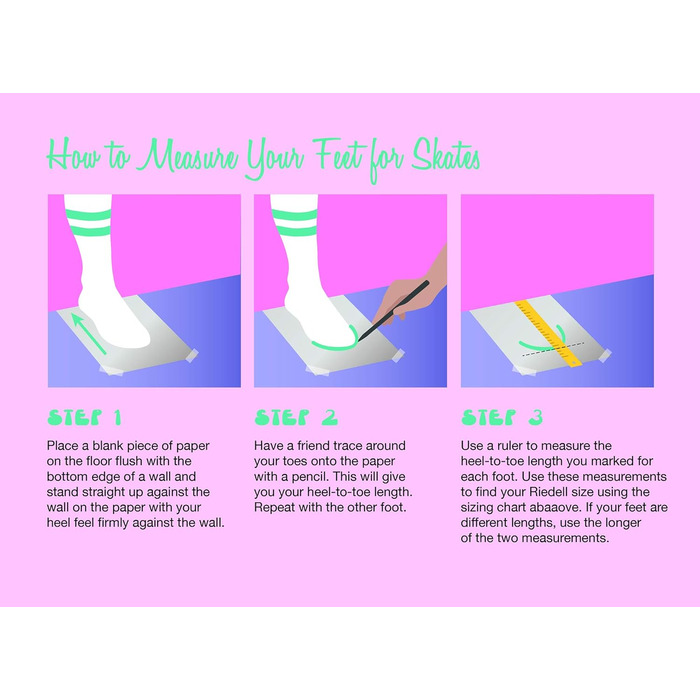 How to Measure Your Feet for Skates

STEP 1

Place a blank piece of paper on the floor flush with the bottom edge of a wall and stand straight up against the wall on the paper with your heel feel firmly against the wall.

STEP 2

Have a friend trace around your toes onto the paper with a pencil. This will give you your heel-to-toe length. Repeat with the other foot.

STEP 3

Use a ruler to measure the heel-to-toe length you marked for each foot. Use these measurements to find your Riedell size using the sizing chart abaaove. If your feet are different lengths, use the longer of the two measurements.