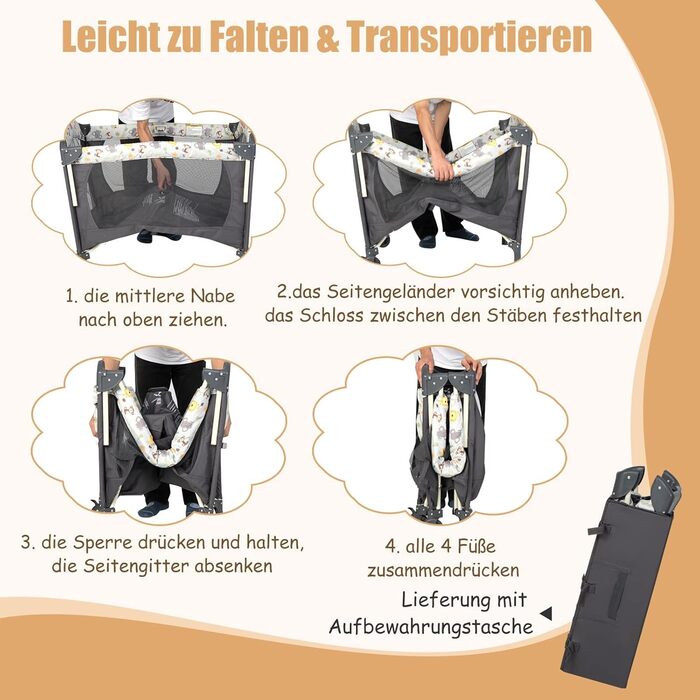 Leicht zu Falten & Transportieren

1. die mittlere Nabe nach oben ziehen.

2.das Seitengeländer vorsichtig anheben. das Schloss zwischen den Stäben festhalten

3. die Sperre drücken und halten, die Seitengitter absenken

4. alle 4 Füße zusammendrücken

Lieferung mit Aufbewahrungstasche