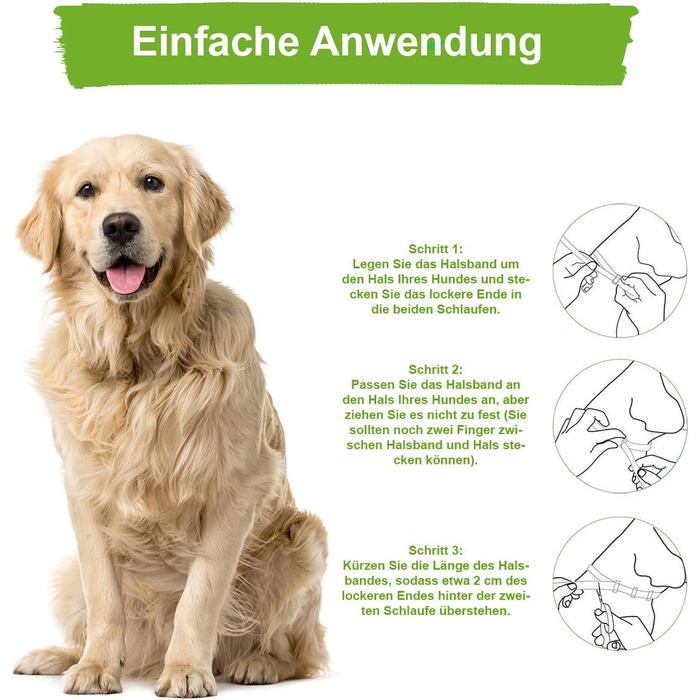 Einfache Anwendung

Schritt 1:
Legen Sie das Halsband um den Hals Ihres Hundes und stecken Sie das lockere Ende in die beiden Schlaufen.

Schritt 2:
Passen Sie das Halsband an den Hals Ihres Hundes an, aber ziehen Sie es nicht zu fest (Sie sollten noch zwei Finger zwischen Halsband und Hals stecken können).

Schritt 3:
Kürzen Sie die Länge des Halsbandes, sodass etwa 2 cm des lockeren Endes hinter der zweiten Schlaufe überstehen.