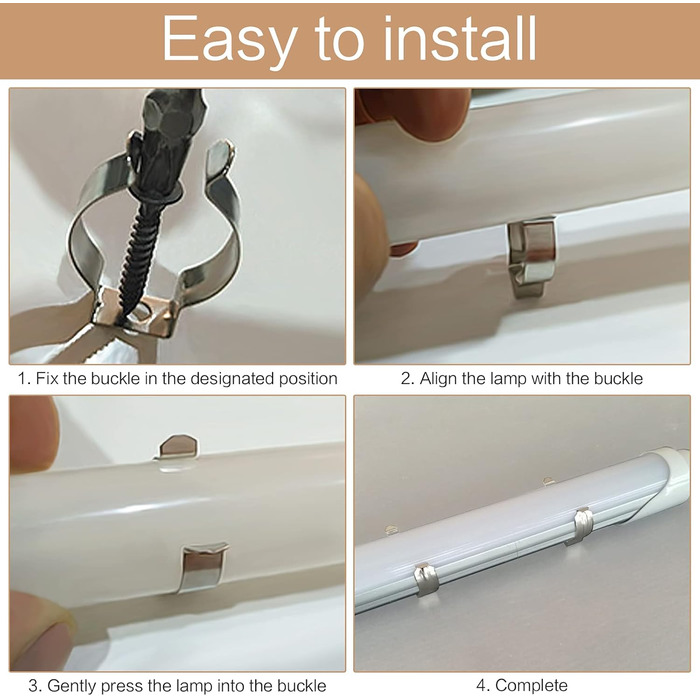 Easy to install

1. Fix the buckle in the designated position

2. Align the lamp with the buckle

3. Gently press the lamp into the buckle

4. Complete