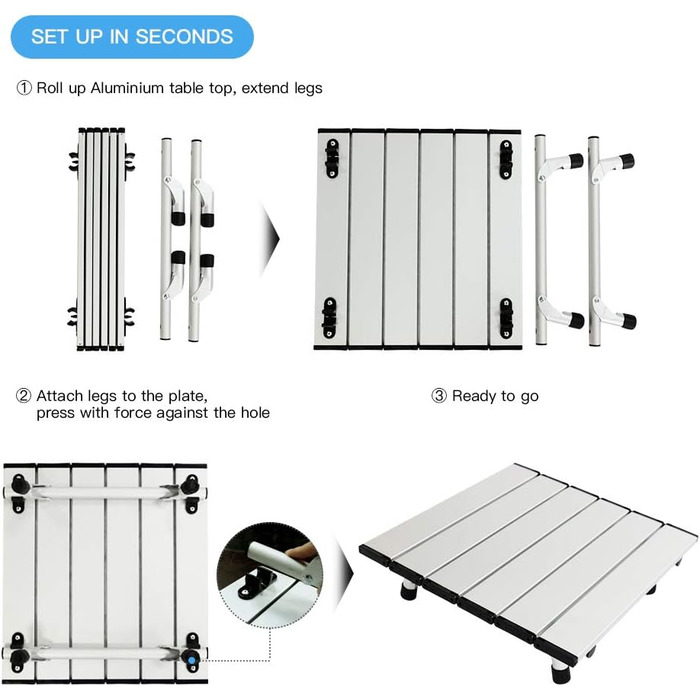 SET UP IN SECONDS

① Roll up Aluminium table top, extend legs

② Attach legs to the plate, press with force against the hole

③ Ready to go