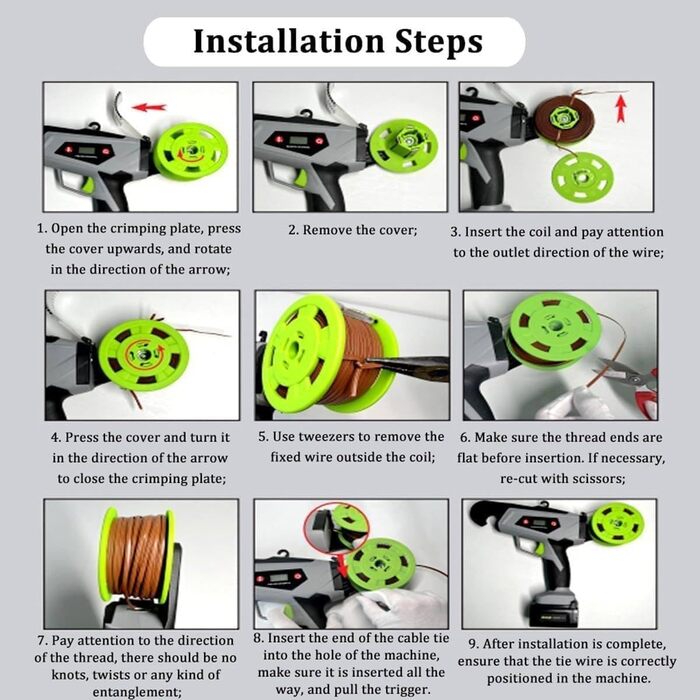 Installation Steps

1. Open the crimping plate, press the cover upwards, and rotate in the direction of the arrow;

2. Remove the cover;

3. Insert the coil and pay attention to the outlet direction of the wire;

4. Press the cover and turn it in the direction of the arrow to close the crimping plate;

5. Use tweezers to remove the fixed wire outside the coil;

6. Make sure the thread ends are flat before insertion. If necessary, re-cut with scissors;

7. Pay attention to the direction of the thread, there should be no knots, twists or any kind of entanglement;

8. Insert the end of the cable tie into the hole of the machine, make sure it is inserted all the way, and pull the trigger.

9. After installation is complete, ensure that the tie wire is correctly positioned in the machine.