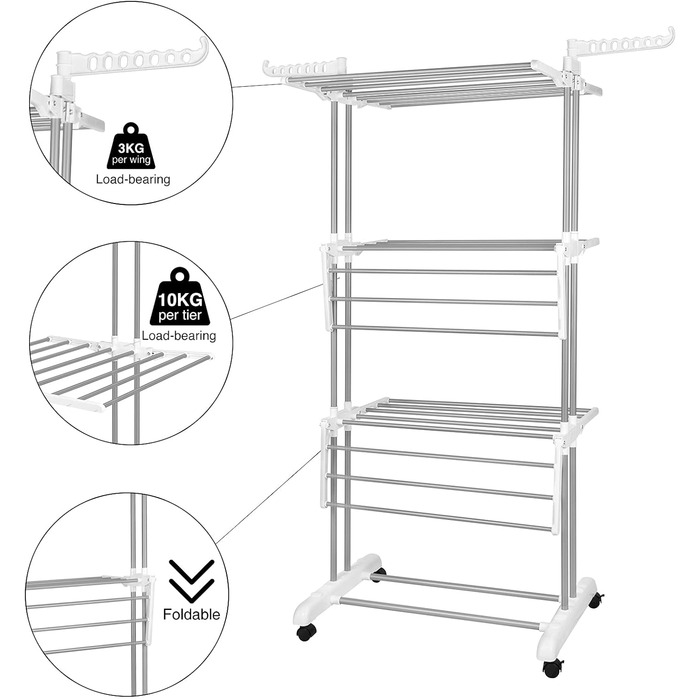 3KG
per wing
Load-bearing

10KG
per tier
Load-bearing

Foldable