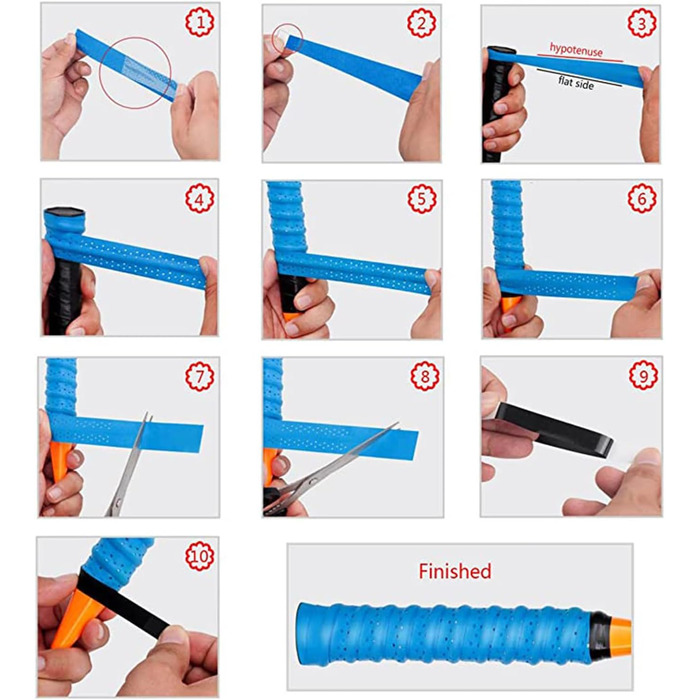 1

2

3
hypotenuse
flat side

4

5

6

7

8

9

10

Finished