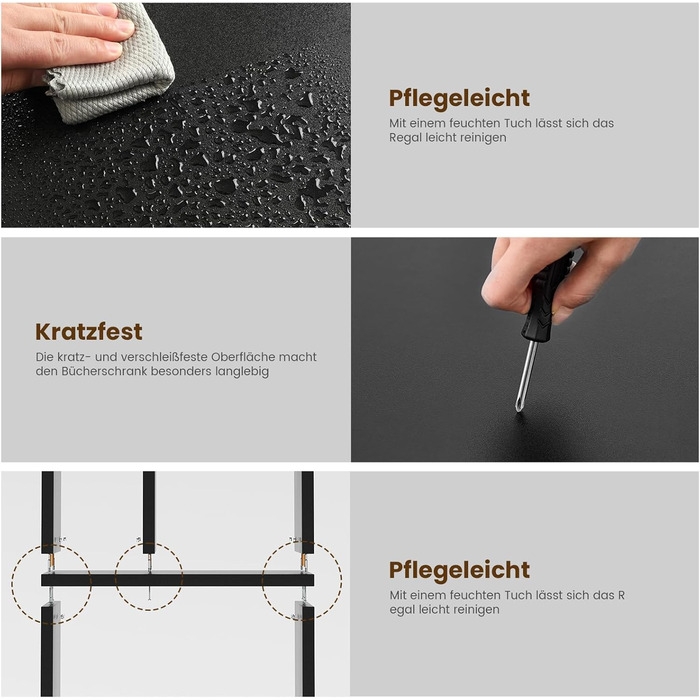 Pflegeleicht
Mit einem feuchten Tuch lässt sich das Regal leicht reinigen

Kratzfest
Die kratz- und verschleißfeste Oberfläche macht den Bücherschrank besonders langlebig

Pflegeleicht
Mit einem feuchten Tuch lässt sich das R egal leicht reinigen