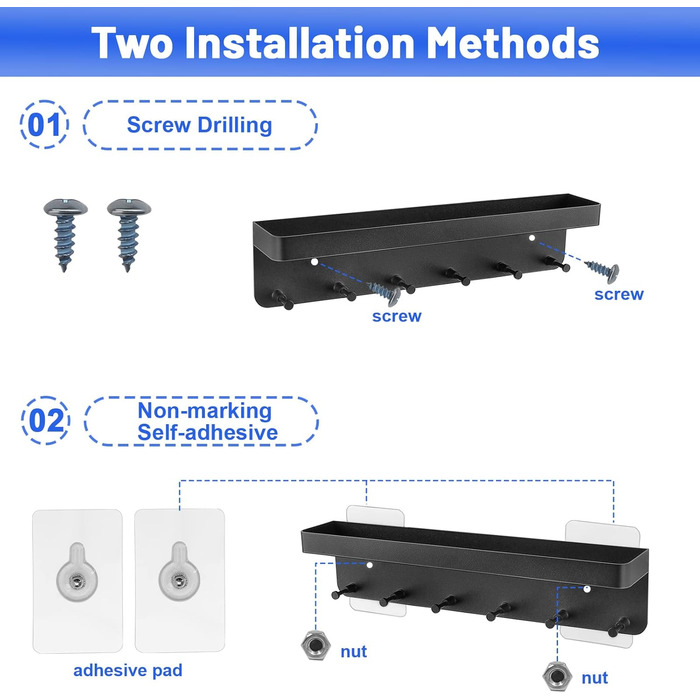 Two Installation Methods

01 Screw Drilling

screw

screw

02 Non-marking Self-adhesive

adhesive pad

nut

nut