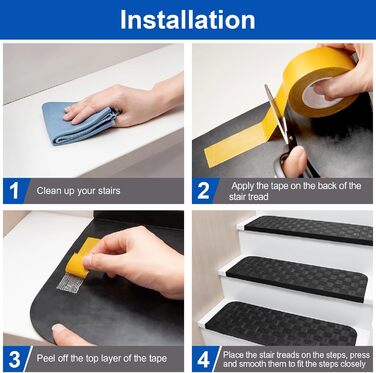 Installation

1 Clean up your stairs

2 Apply the tape on the back of the stair tread

3 Peel off the top layer of the tape

4 Place the stair treads on the steps, press and smooth them to fit the steps closely