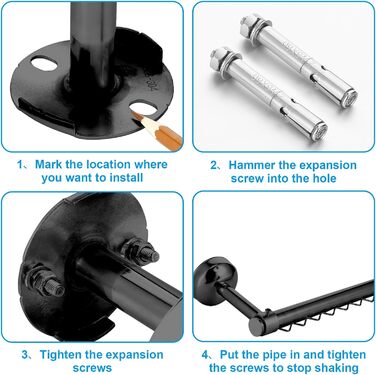 1、Mark the location where you want to install

2、Hammer the expansion screw into the hole

3、Tighten the expansion screws

4、Put the pipe in and tighten the screws to stop shaking