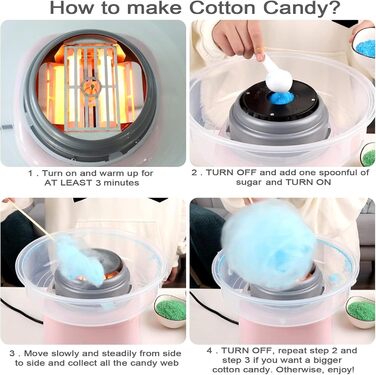 How to make Cotton Candy?

1 . Turn on and warm up for AT LEAST 3 minutes

2 . TURN OFF and add one spoonful of sugar and TURN ON

3 . Move slowly and steadily from side to side and collect all the candy web

4 . TURN OFF, repeat step 2 and step 3 if you want a bigger cotton candy. Otherwise, enjoy!