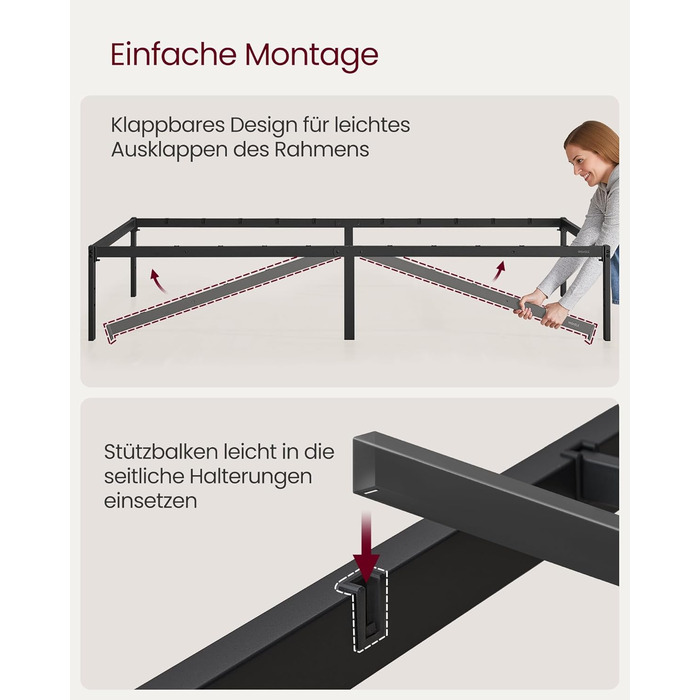 Einfache Montage

Klappbares Design für leichtes Ausklappen des Rahmens

Stützbalken leicht in die seitliche Halterungen einsetzen