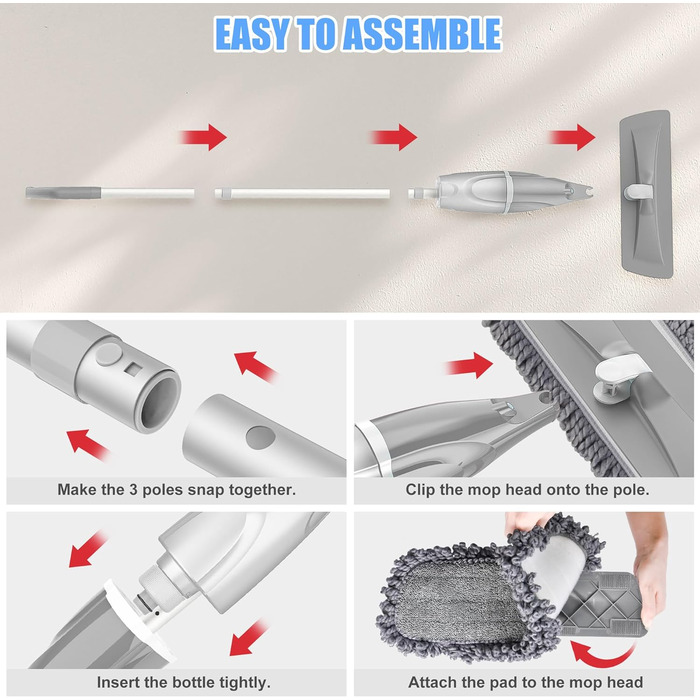 EASY TO ASSEMBLE

Make the 3 poles snap together.

Clip the mop head onto the pole.

Insert the bottle tightly.

Attach the pad to the mop head