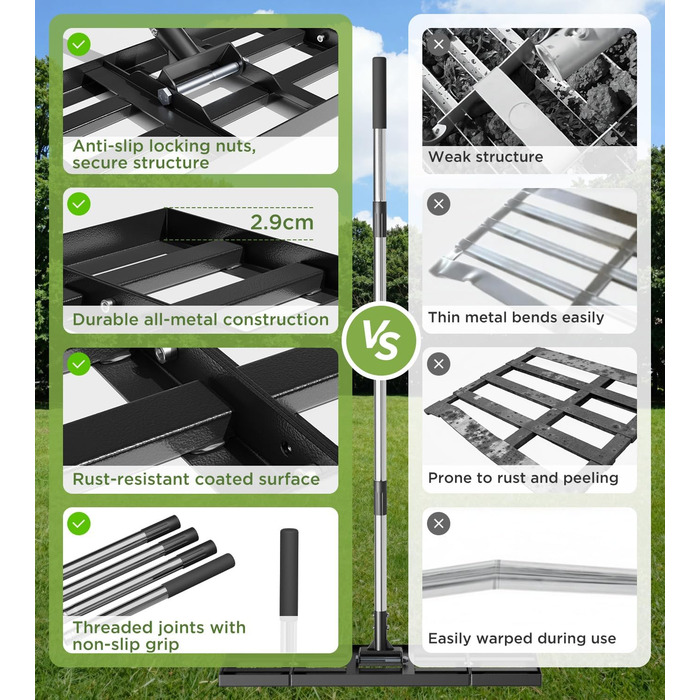 Anti-slip locking nuts, secure structure

2.9cm

Durable all-metal construction

Rust-resistant coated surface

Threaded joints with non-slip grip

VS

Weak structure

Thin metal bends easily

Prone to rust and peeling

Easily warped during use