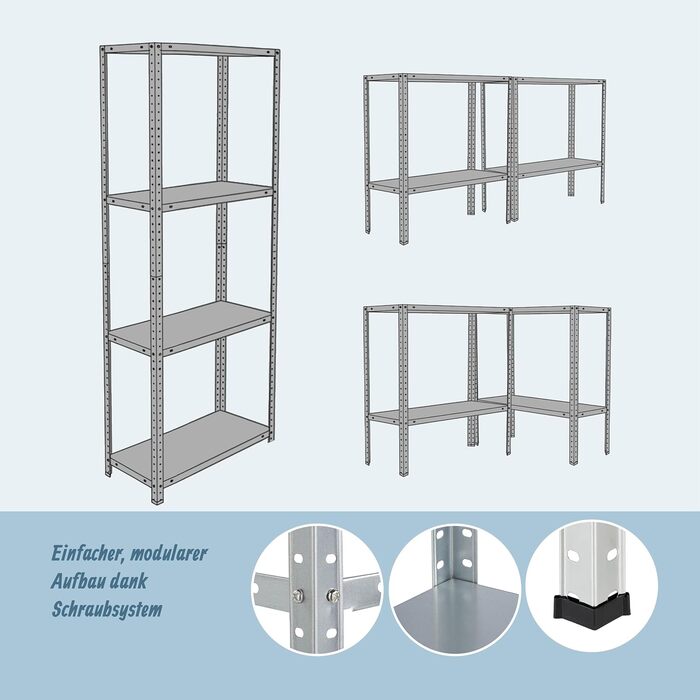 Einfacher, modularer Aufbau dank Schraubsystem