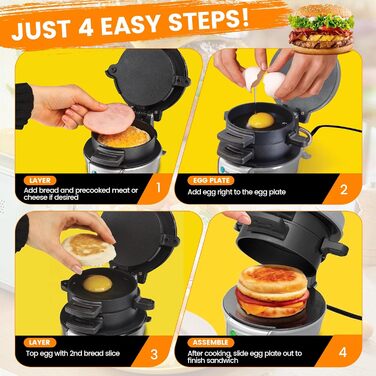 JUST 4 EASY STEPS!

LAYER
Add bread and precooked meat or cheese if desired
1

EGG PLATE
Add egg right to the egg plate
2

LAYER
Top egg with 2nd bread slice
3

ASSEMBLE
After cooking, slide egg plate out to finish sandwich
4