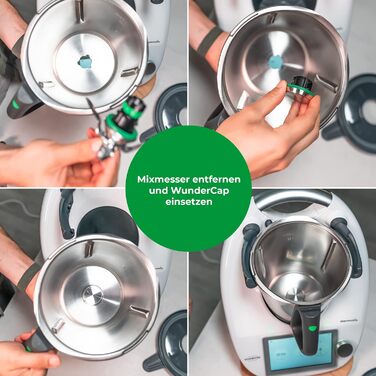 Mixmesser entfernen und WunderCap einsetzen