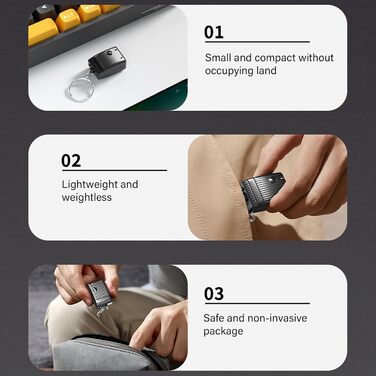 01

Small and compact without occupying land

02

Lightweight and weightless

03

Safe and non-invasive package